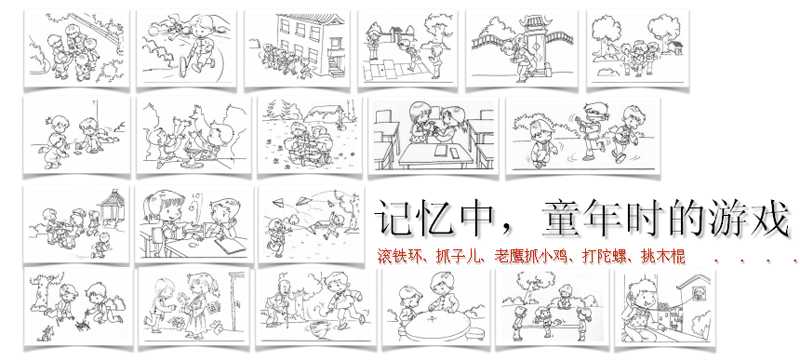 记忆中，童年时的游戏

滚铁环、抓子儿、老鹰抓小鸡、打陀螺、挑木棍 . . . . .